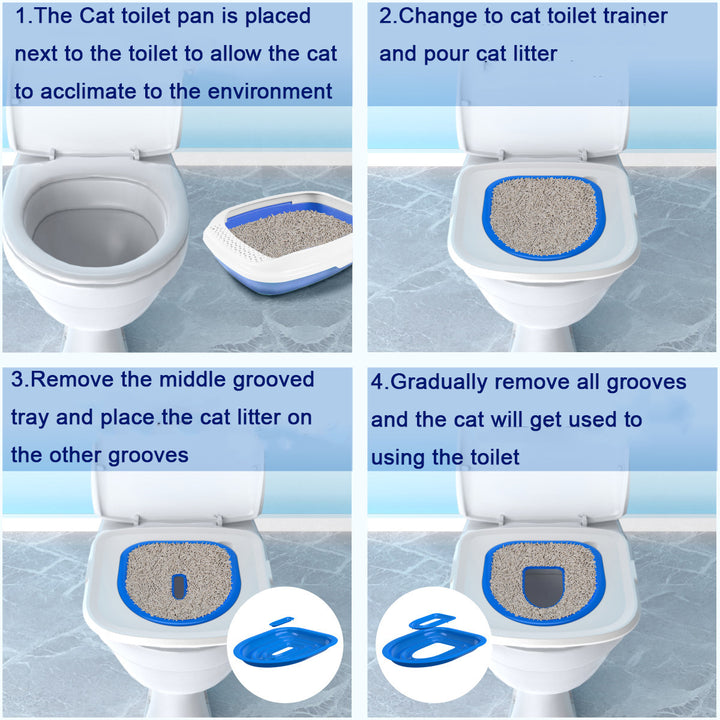 1.The Cat toilet pan is placed next to the toilet to allow the cat to acclimate to the environment

2.Change to cat toilet trainer and pour cat litter

3.Remove the middle grooved tray and place the cat litter on the other grooves

4.Gradually remove all grooves and the cat will get used to using the toilet